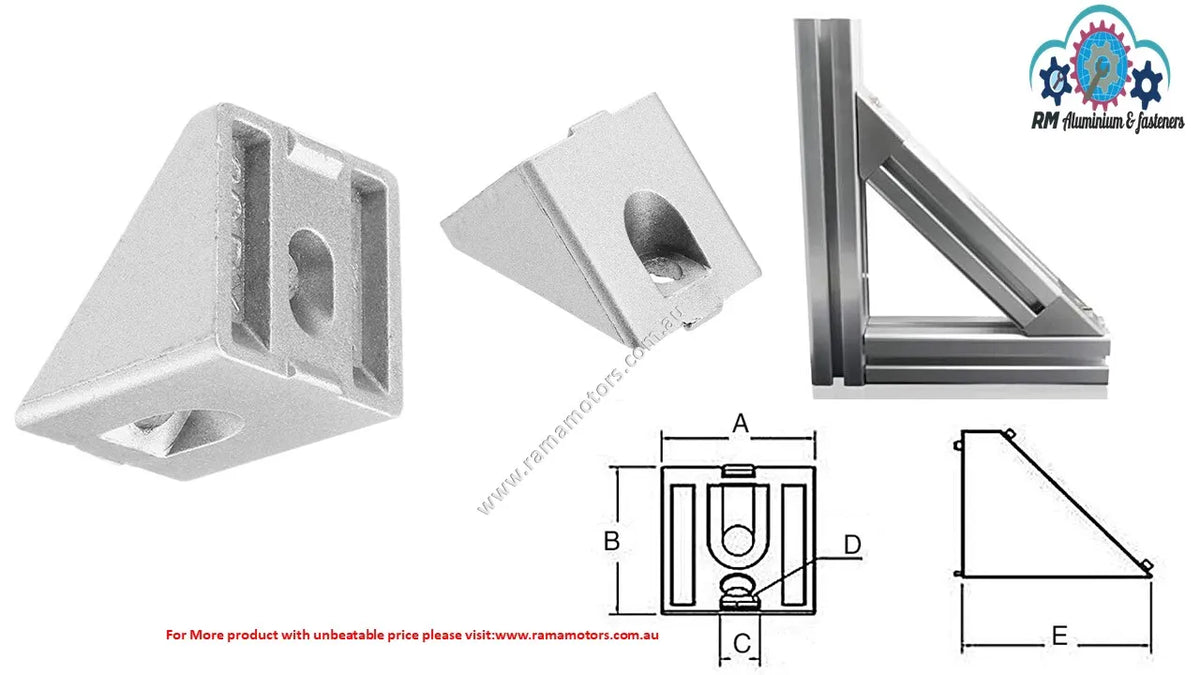 RM Aluminium & fasteners

www.ramamotors.com.au

A

B

D

C

E

For More product with unbeatable price please visit:www.ramamotors.com.au